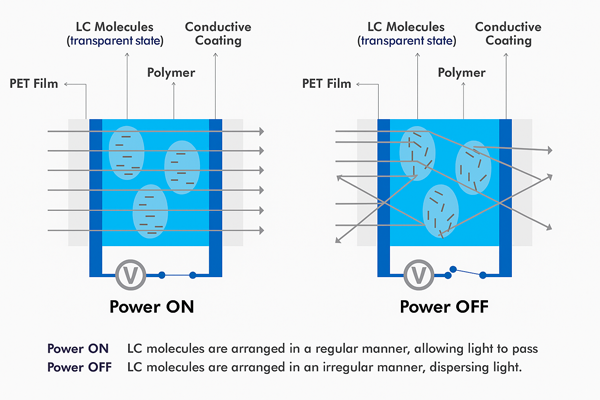 LC Molecules
(transparent state)

Conductive
Coating

Polymer

PET Film

V

Power ON

LC Molecules
(transparent state)

Conductive
Coating

Polymer

PET Film

V

Power OFF

Power ON LC molecules are arranged in a regular manner, allowing light to pass
Power OFF LC molecules are arranged in an irregular manner, dispersing light.